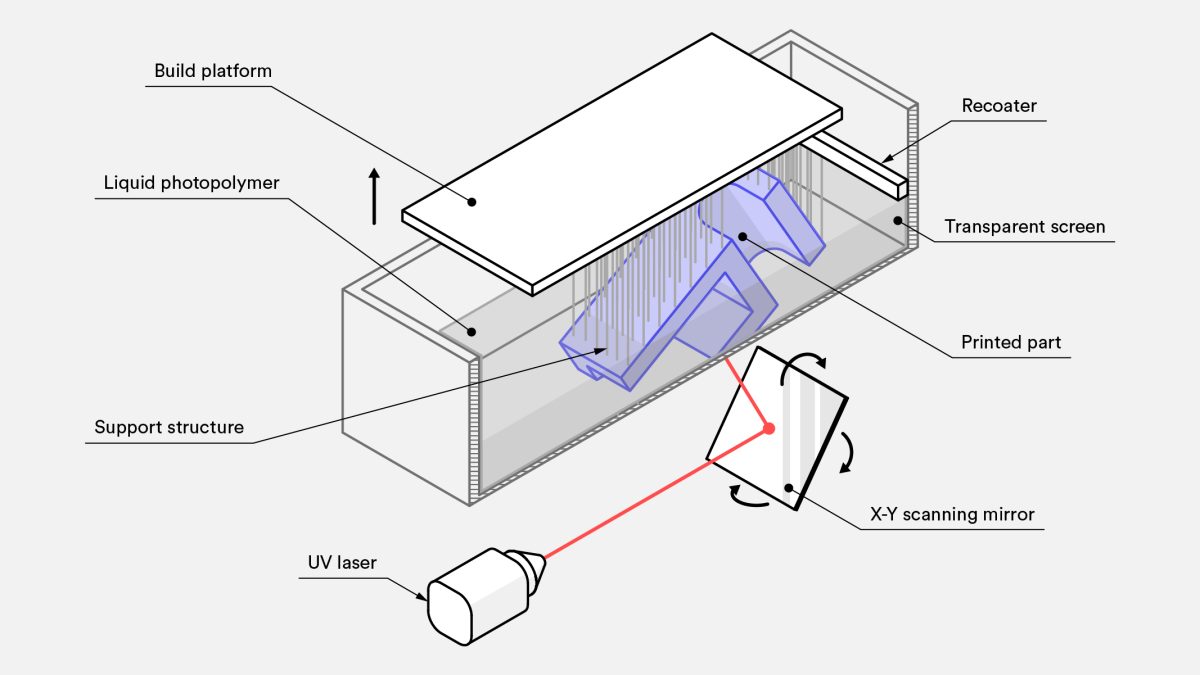 Build platform

Recoater

Liquid photopolymer

Transparent screen

Printed part

Support structure

X-Y scanning mirror

UV laser